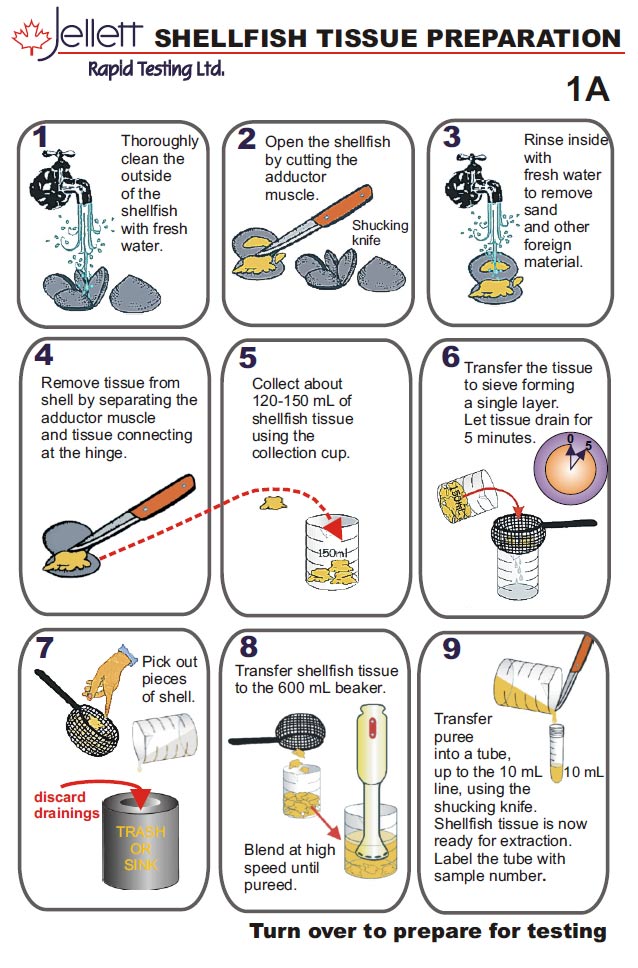 Jellett
Rapid Testing Ltd.

SHELLFISH TISSUE PREPARATION

1A

1
Thoroughly clean the outside of the shellfish with fresh water.

2
Open the shellfish by cutting the adductor muscle.
Shucking knife

3
Rinse inside with fresh water to remove sand and other foreign material.

4
Remove tissue from shell by separating the adductor muscle and tissue connecting at the hinge.

5
Collect about 120-150 mL of shellfish tissue using the collection cup.
150mL

6
Transfer the tissue to sieve forming a single layer. Let tissue drain for 5 minutes.
0
5
150mL

7
Pick out pieces of shell.
discard drainings
TRASH OR SINK

8
Transfer shellfish tissue to the 600 mL beaker.
Blend at high speed until pureed.

9
Transfer puree into a tube, up to the 10 mL line, using the shucking knife. Shellfish tissue is now ready for extraction. Label the tube with sample number.
10 mL

Turn over to prepare for testing